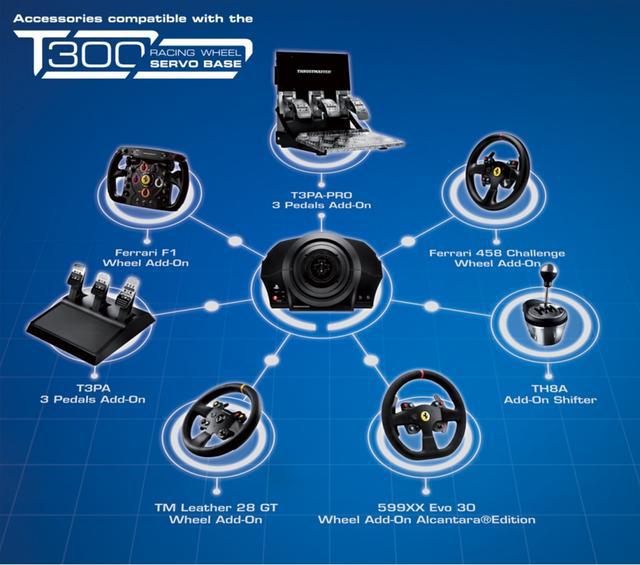 Accessories compatible with the

T300 RACING WHEEL SERVO BASE

THRUSTMASTER

T3PA-PRO
3 Pedals Add-On

Ferrari F1
Wheel Add-On

Ferrari 458 Challenge
Wheel Add-On

T3PA
3 Pedals Add-On

TH8A
Add-On Shifter

TM Leather 28 GT
Wheel Add-On

599XX Evo 30
Wheel Add-On Alcantara®Edition